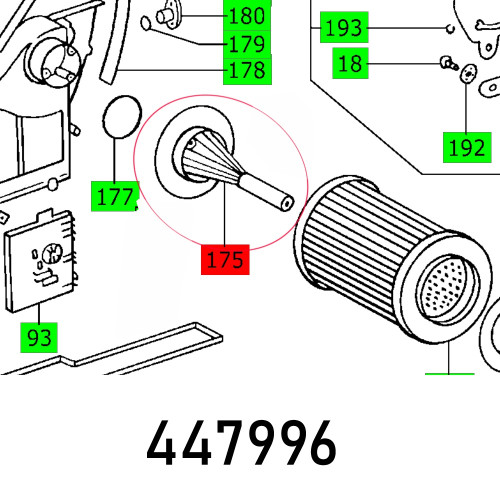 180
179
178
193
18
192
177
175
93
447996