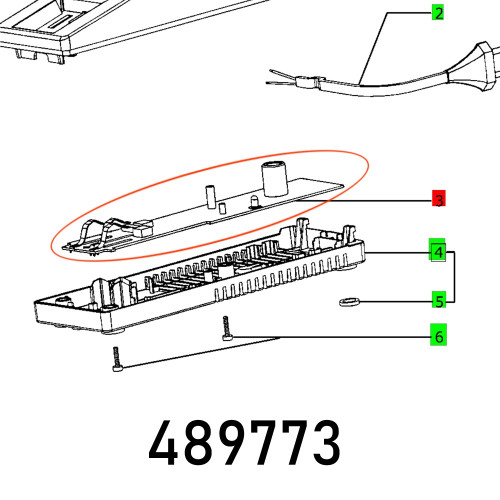 2

3

4

5

6

489773